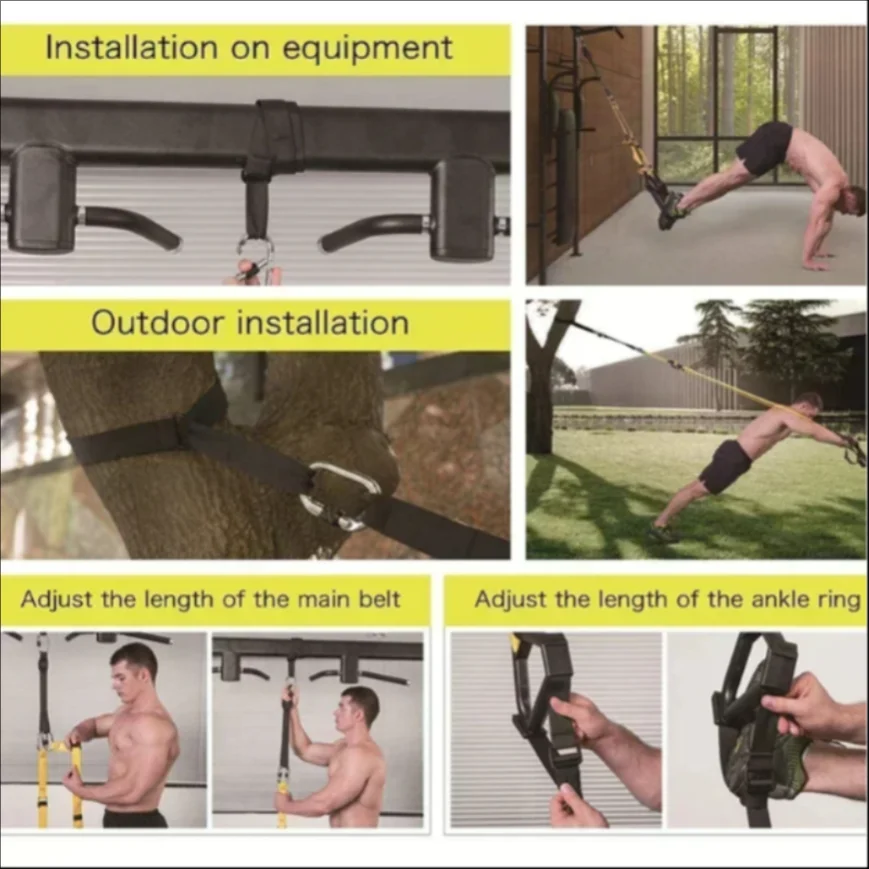 Installation on equipment

Outdoor installation

Adjust the length of the main belt

Adjust the length of the ankle ring